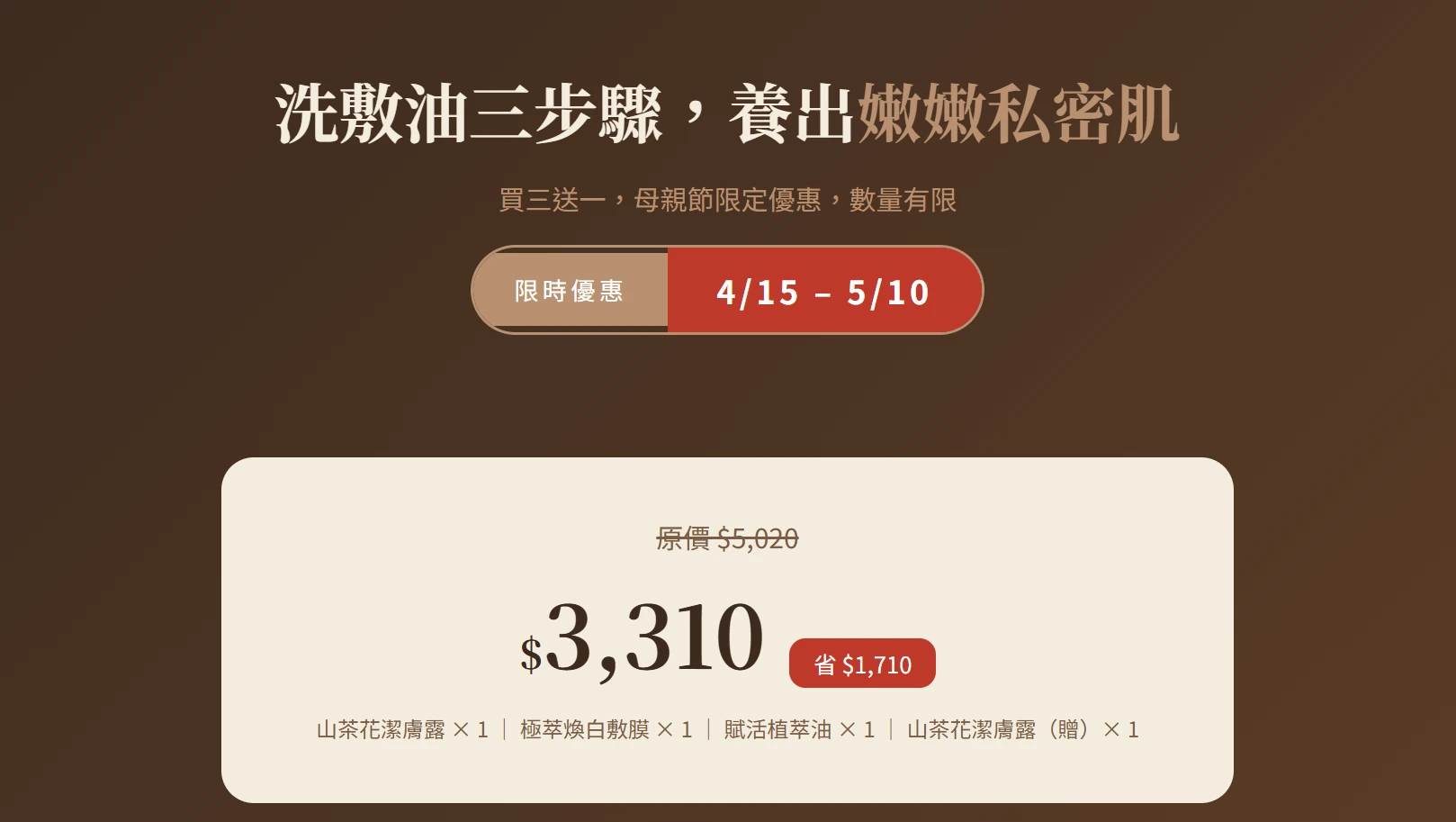 洗敷油三步驟，養出嫩嫩私密肌

買三送一，母親節限定優惠，數量有限

限時優惠 4/15 – 5/10

原價 $5,020

$3,310 省 $1,710

山茶花潔膚露 × 1 ｜ 極萃煥白敷膜 × 1 ｜ 賦活植萃油 × 1 ｜ 山茶花潔膚露（贈）× 1